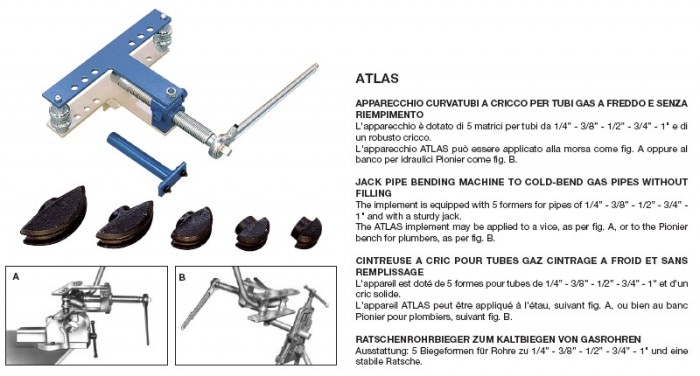 A

B

ATLAS

APPARECCHIO CURVATUBI A CRICCO PER TUBI GAS A FREDDO E SENZA RIEMPIMENTO
L'apparecchio è dotato di 5 matrici per tubi da 1/4" - 3/8" - 1/2" - 3/4" - 1" e di un robusto cricco.
L'apparecchio ATLAS può essere applicato alla morsa come fig. A oppure al banco per idraulici Pionier come fig. B.

JACK PIPE BENDING MACHINE TO COLD-BEND GAS PIPES WITHOUT FILLING
The implement is equipped with 5 formers for pipes of 1/4" - 3/8" - 1/2" - 3/4" - 1" and with a sturdy jack.
The ATLAS implement may be applied to a vice, as per fig. A, or to the Pionier bench for plumbers, as per fig. B.

CINTREUSE A CRIC POUR TUBES GAZ CINTRAGE A FROID ET SANS REMPLISSAGE
L'appareil est doté de 5 formes pour tubes de 1/4" - 3/8" - 1/2" - 3/4" - 1" et d'un cric solide.
L'appareil ATLAS peut être appliqué à l'étau, suivant fig. A, ou bien au banc Pionier pour plombiers, suivant fig. B.

RATSCHENROHRBIEGER ZUM KALTBIEGEN VON GASROHREN
Ausstattung: 5 Biegeformen für Rohre zu 1/4" - 3/8" - 1/2" - 3/4" - 1" und eine stabile Ratsche.